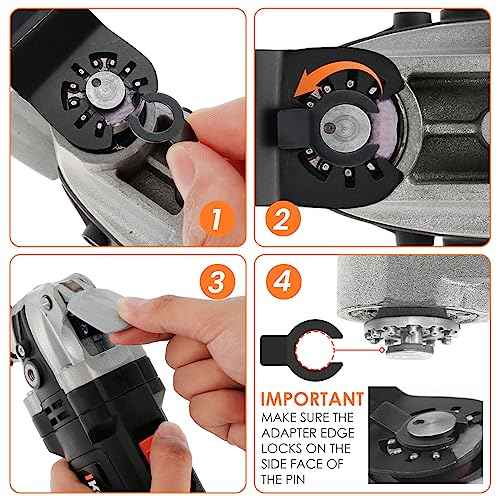 1

2

3

4

IMPORTANT
MAKE SURE THE ADAPTER EDGE LOCKS ON THE SIDE FACE OF THE PIN