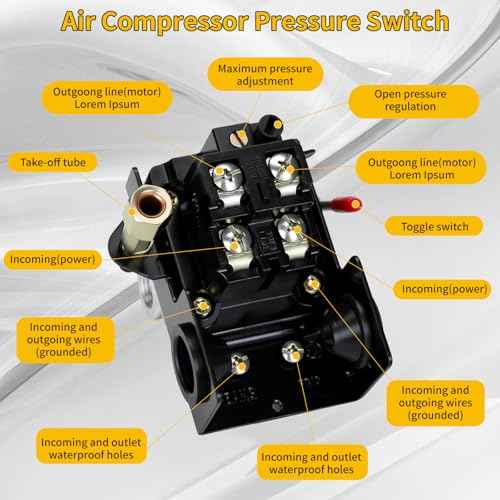 Air Compressor Pressure Switch

Maximum pressure adjustment

Outgoong line(motor) Lorem Ipsum

Open pressure regulation

Take-off tube

Outgoong line(motor) Lorem Ipsum

Toggle switch

Incoming(power)

Incoming(power)

Incoming and outgoing wires (grounded)

Incoming and outgoing wires (grounded)

Incoming and outlet waterproof holes

Incoming and outlet waterproof holes