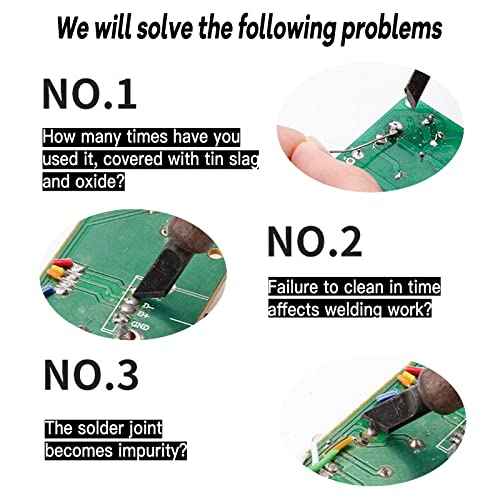 We will solve the following problems

NO.1

How many times have you used it, covered with tin slag and oxide?

D-
D+
GND

NO.2

Failure to clean in time affects welding work?

NO.3

The solder joint becomes impurity?