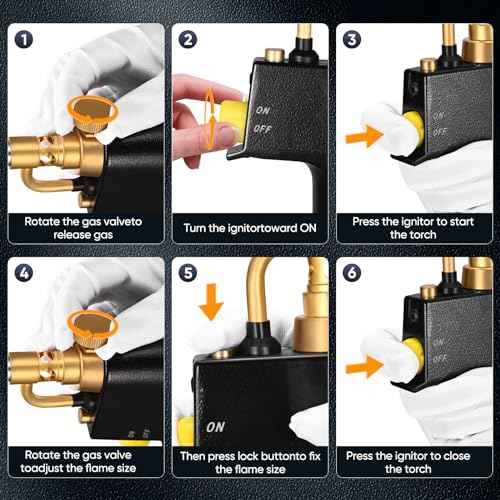 1
Rotate the gas valveto release gas

2
ON
OFF
Turn the ignitortoward ON

3
ON
OFF
Press the ignitor to start the torch

4
Rotate the gas valve toadjust the flame size

5
ON
Then press lock buttonto fix the flame size

6
ON
OFF
Press the ignitor to close the torch