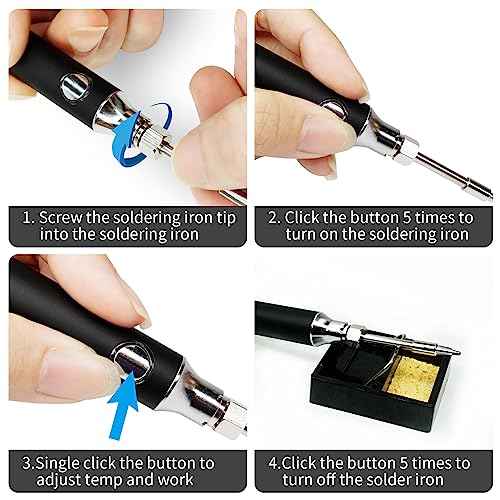 1. Screw the soldering iron tip into the soldering iron

2. Click the button 5 times to turn on the soldering iron

3.Single click the button to adjust temp and work

4.Click the button 5 times to turn off the solder iron