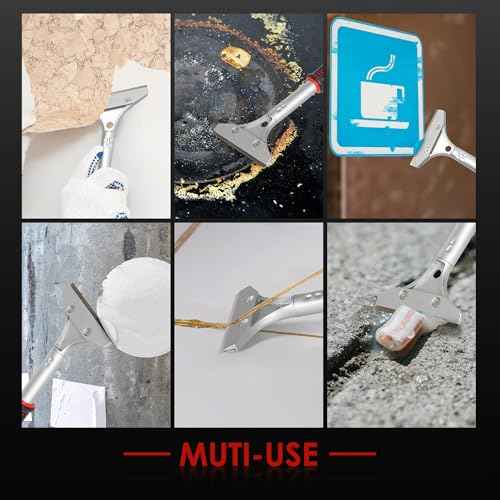 MUTI-USE