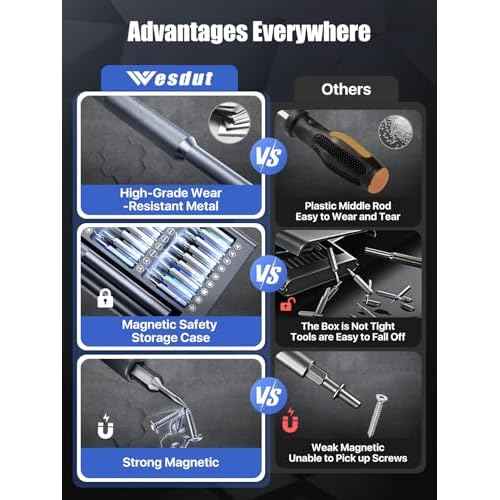 Advantages Everywhere

Wesdut

Others

VS

High-Grade Wear -Resistant Metal

Plastic Middle Rod Easy to Wear and Tear

VS

Magnetic Safety Storage Case

The Box is Not Tight Tools are Easy to Fall Off

VS

Strong Magnetic

Weak Magnetic Unable to Pick up Screws