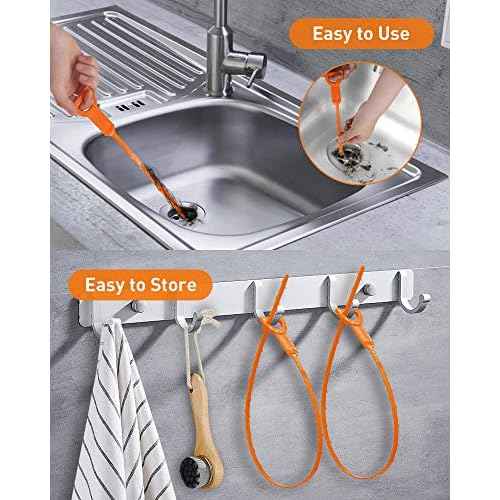 Easy to Use

Easy to Store