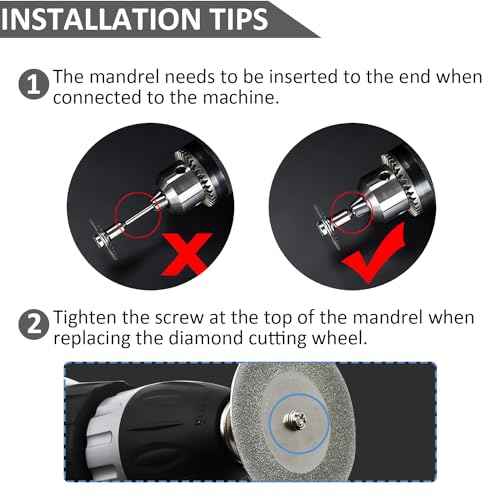 INSTALLATION TIPS

1 The mandrel needs to be inserted to the end when connected to the machine.

2 Tighten the screw at the top of the mandrel when replacing the diamond cutting wheel.