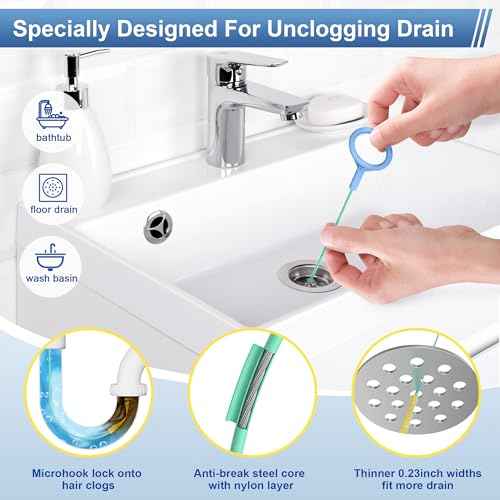 Specially Designed For Unclogging Drain

bathtub

floor drain

wash basin

Microhook lock onto hair clogs

Anti-break steel core with nylon layer

Thinner 0.23inch widths fit more drain