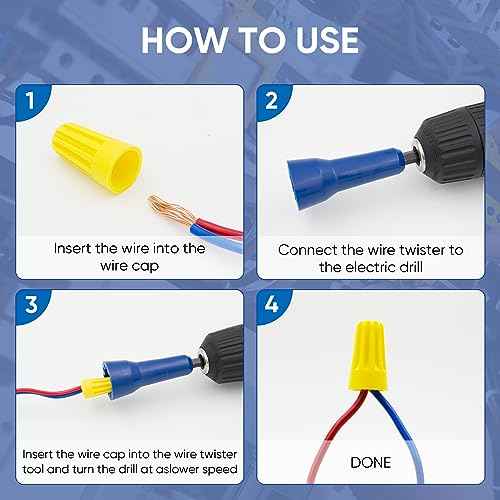 HOW TO USE

1

Insert the wire into the wire cap

2

Connect the wire twister to the electric drill

3

Insert the wire cap into the wire twister tool and turn the drill at aslower speed

4

DONE