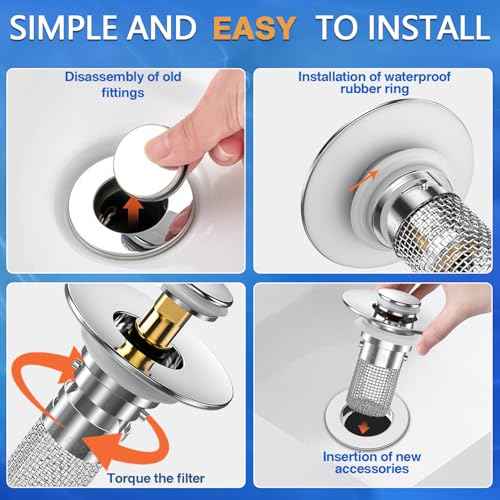 SIMPLE AND EASY TO INSTALL

Disassembly of old fittings

Installation of waterproof rubber ring

Torque the filter

Insertion of new accessories