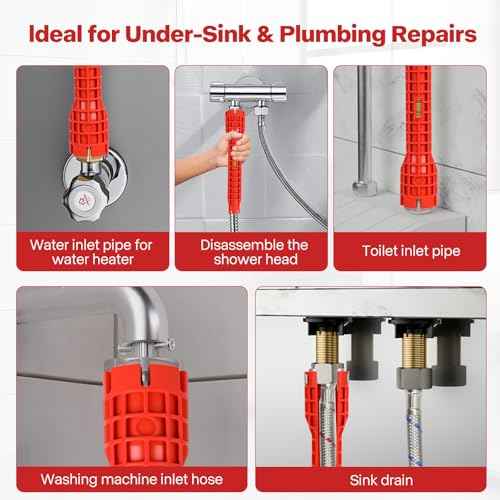 Ideal for Under-Sink & Plumbing Repairs

Water inlet pipe for water heater

Disassemble the shower head

Toilet inlet pipe

Washing machine inlet hose

Sink drain