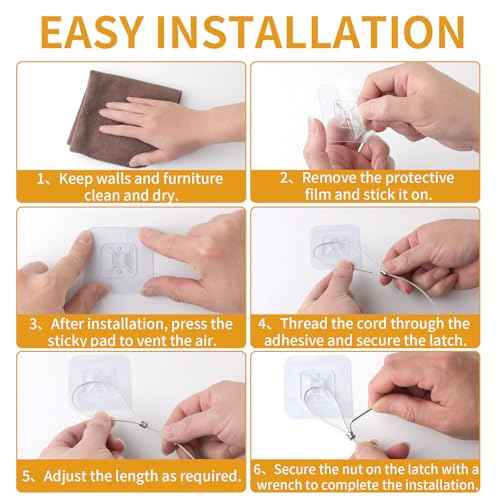 EASY INSTALLATION

1、Keep walls and furniture clean and dry.

2、Remove the protective film and stick it on.

3、After installation, press the sticky pad to vent the air.

4、Thread the cord through the adhesive and secure the latch.

5、Adjust the length as required.

6、Secure the nut on the latch with a wrench to complete the installation.