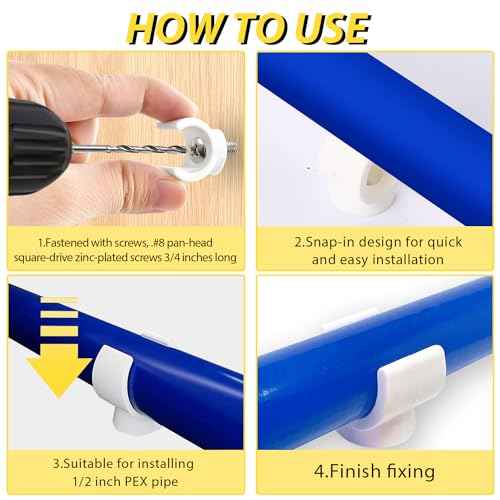 HOW TO USE

1.Fastened with screws,.#8 pan-head square-drive zinc-plated screws 3/4 inches long

2.Snap-in design for quick and easy installation

3.Suitable for installing 1/2 inch PEX pipe

4.Finish fixing