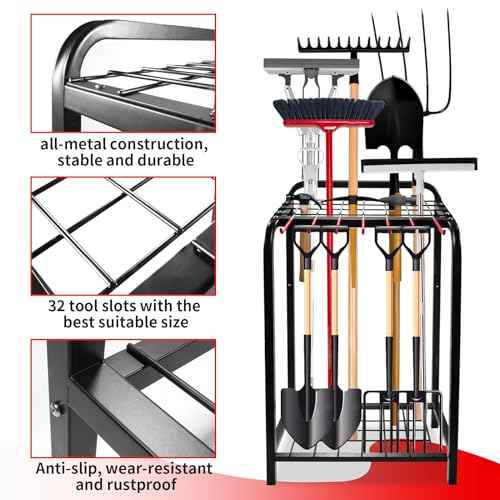 all-metal construction, stable and durable

32 tool slots with the best suitable size

Anti-slip, wear-resistant and rustproof