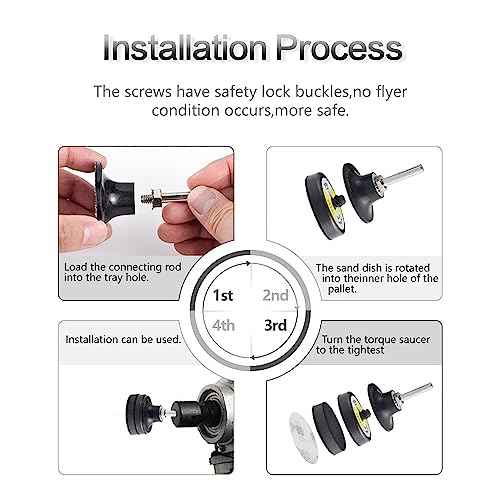 Installation Process

The screws have safety lock buckles,no flyer condition occurs,more safe.

Load the connecting rod into the tray hole.

The sand dish is rotated into theinner hole of the pallet.

1st

2nd

4th

3rd

Installation can be used.

Turn the torque saucer to the tightest