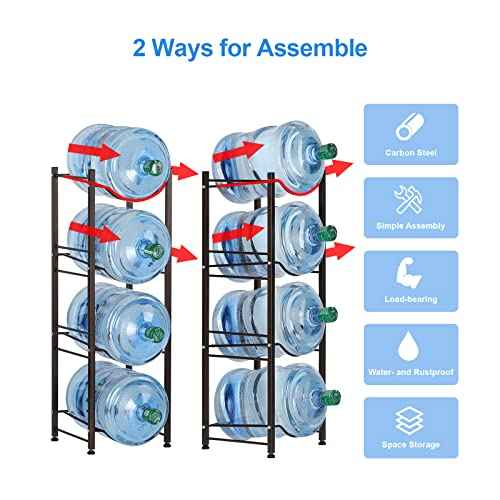 2 Ways for Assemble

Carbon Steel

Simple Assembly

Load-bearing

Water- and Rustproof

Space Storage