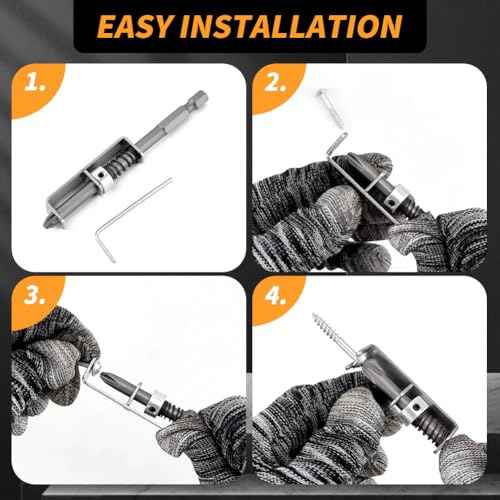 EASY INSTALLATION

1.

2.

3.

4.