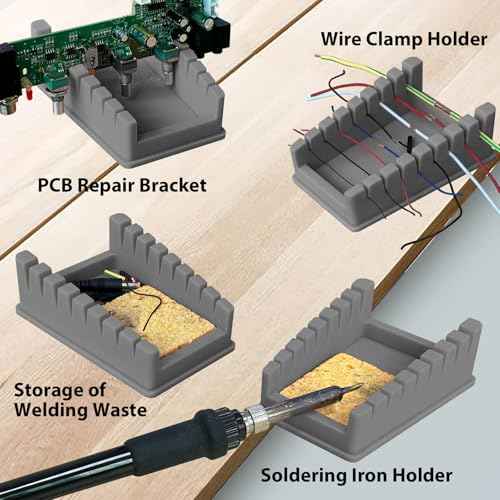 Wire Clamp Holder

PCB Repair Bracket

Storage of Welding Waste

Soldering Iron Holder