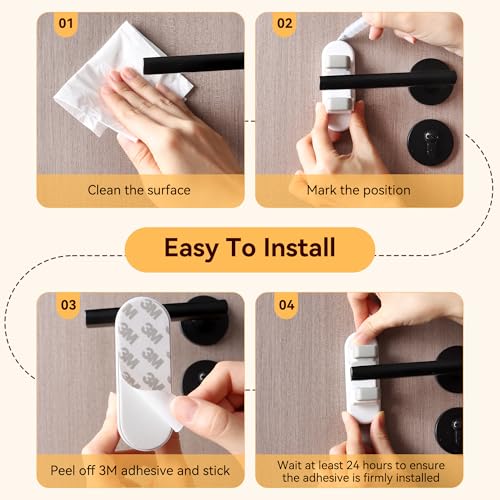 01

Clean the surface

02

Mark the position

Easy To Install

03

3M 3M 3M 3M 3M 3M 3M 3M

Peel off 3M adhesive and stick

04

Wait at least 24 hours to ensure the adhesive is firmly installed