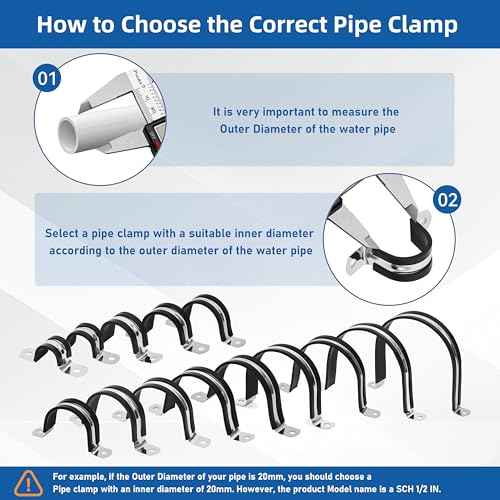 How to Choose the Correct Pipe Clamp

01

It is very important to measure the Outer Diameter of the water pipe

02

Select a pipe clamp with a suitable inner diameter according to the outer diameter of the water pipe

For example, if the Outer Diameter of your pipe is 20mm, you should choose a Pipe clamp with an inner diameter of 20mm. However, the product Model name is a SCH 1/2 IN.