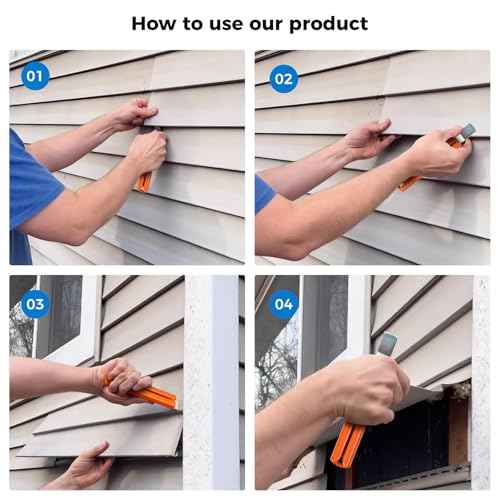 How to use our product

01

02

03

04