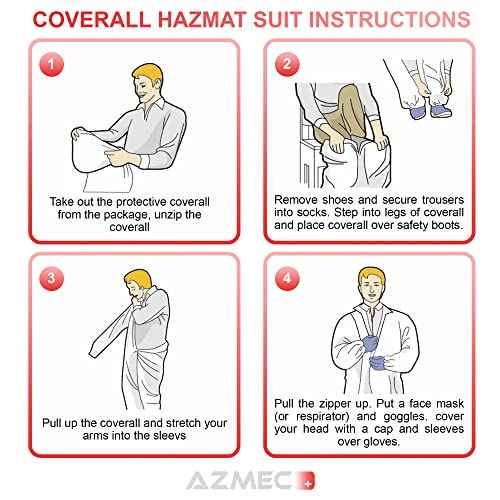 COVERALL HAZMAT SUIT INSTRUCTIONS

1

Take out the protective coverall from the package, unzip the coverall

2

Remove shoes and secure trousers into socks. Step into legs of coverall and place coverall over safety boots.

3

Pull up the coverall and stretch your arms into the sleevs

4

Pull the zipper up. Put a face mask (or respirator) and goggles, cover your head with a cap and sleeves over gloves.

AZMEC +