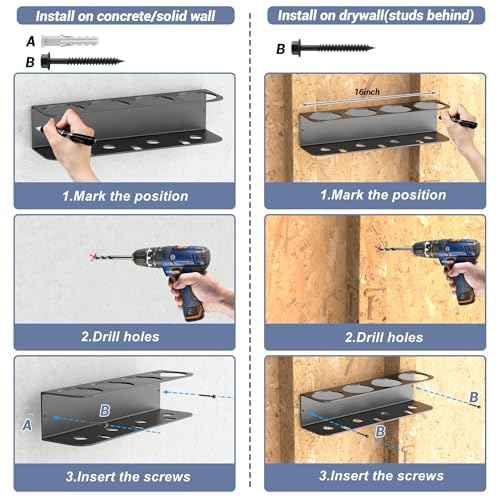 Install on concrete/solid wall

A

B

1.Mark the position

2.Drill holes

B

A

3.Insert the screws

Install on drywall(studs behind)

B

16inch

1.Mark the position

2.Drill holes

B

B

3.Insert the screws