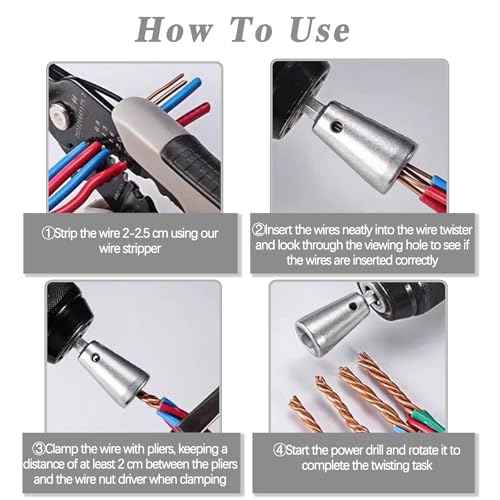 How To Use

①Strip the wire 2-2.5 cm using our wire stripper

②Insert the wires neatly into the wire twister and look through the viewing hole to see if the wires are inserted correctly

③Clamp the wire with pliers, keeping a distance of at least 2 cm between the pliers and the wire nut driver when clamping

④Start the power drill and rotate it to complete the twisting task