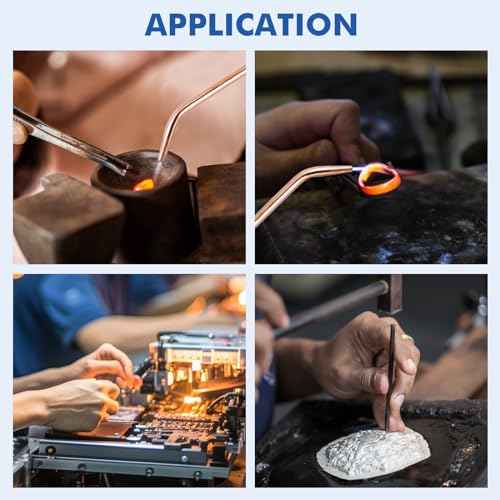 APPLICATION