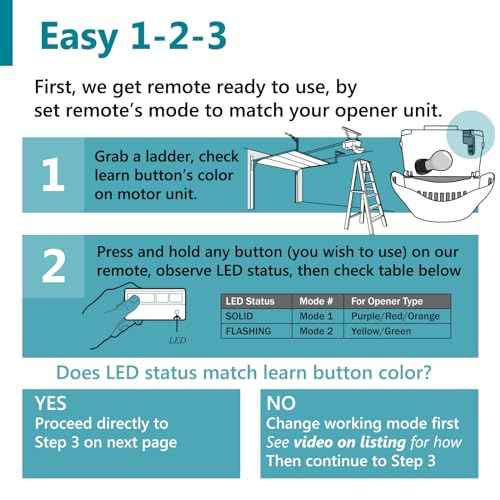 Easy 1-2-3

First, we get remote ready to use, by set remote's mode to match your opener unit.

1

Grab a ladder, check learn button's color on motor unit.

2

Press and hold any button (you wish to use) on our remote, observe LED status, then check table below

LED

| LED Status | Mode # | For Opener Type |
|---|---|---|
| SOLID | Mode 1 | Purple/Red/Orange |
| FLASHING | Mode 2 | Yellow/Green |

Does LED status match learn button color?

YES
Proceed directly to Step 3 on next page

NO
Change working mode first
See video on listing for how
Then continue to Step 3