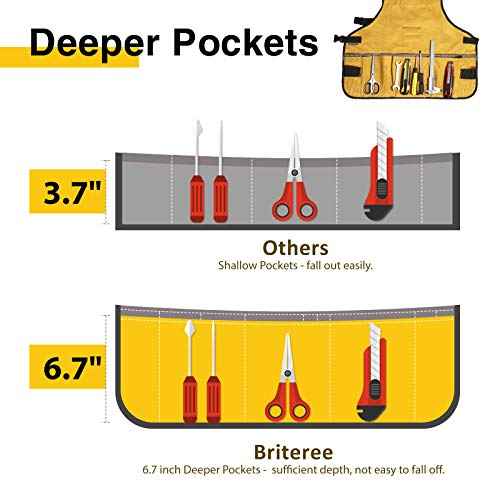 Deeper Pockets

3.7"

Others
Shallow Pockets - fall out easily.

6.7"

Briteree
6.7 inch Deeper Pockets - sufficient depth, not easy to fall off.