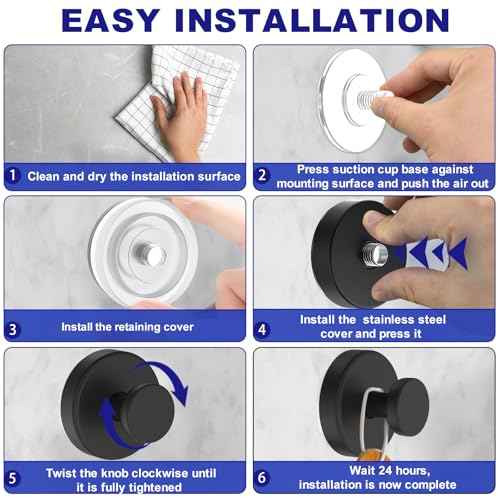 EASY INSTALLATION

1 Clean and dry the installation surface

2 Press suction cup base against mounting surface and push the air out

3 Install the retaining cover

4 Install the stainless steel cover and press it

5 Twist the knob clockwise until it is fully tightened

6 Wait 24 hours, installation is now complete