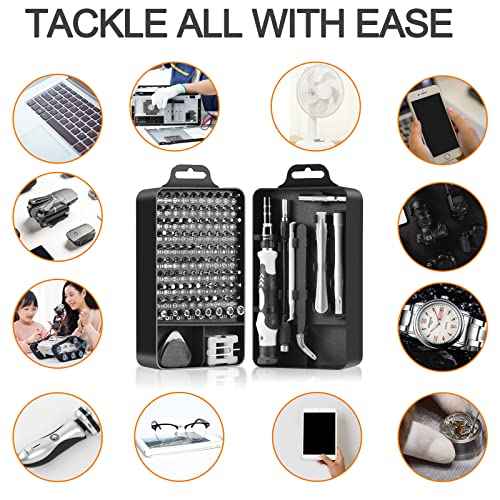 TACKLE ALL WITH EASE