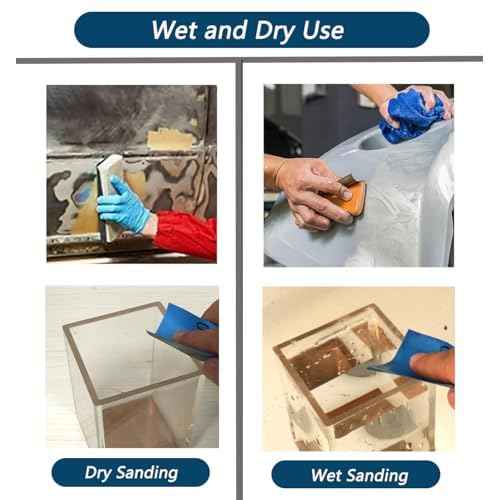 Wet and Dry Use

Dry Sanding

Wet Sanding