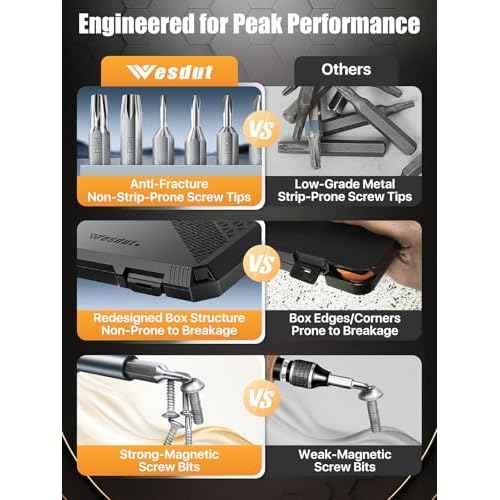 Engineered for Peak Performance

Wesdut

Others

VS

Anti-Fracture Non-Strip-Prone Screw Tips

Low-Grade Metal Strip-Prone Screw Tips

Wesdut

VS

Redesigned Box Structure Non-Prone to Breakage

Box Edges/Corners Prone to Breakage

VS

Strong-Magnetic Screw Bits

Weak-Magnetic Screw Bits