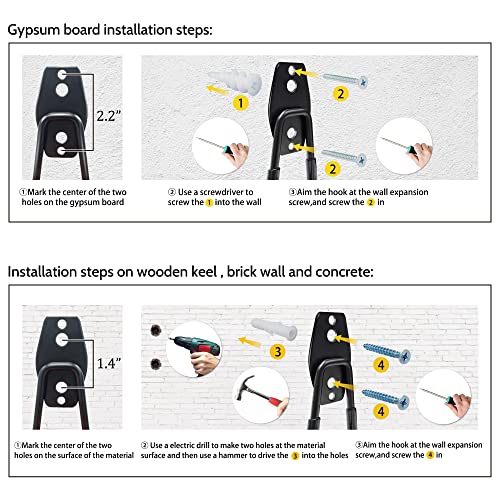 Gypsum board installation steps:

2.2"

1

2

2

①Mark the center of the two holes on the gypsum board

② Use a screwdriver to screw the 1 into the wall

③Aim the hook at the wall expansion screw,and screw the 2 in

Installation steps on wooden keel , brick wall and concrete:

1.4"

3

4

4

①Mark the center of the two holes on the surface of the material

② Use a electric drill to make two holes at the material surface and then use a hammer to drive the 3 into the holes

③Aim the hook at the wall expansion screw,and screw the 4 in