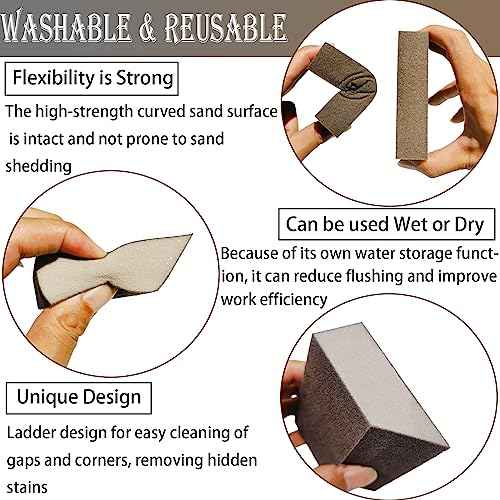 WASHABLE & REUSABLE

Flexibility is Strong

The high-strength curved sand surface is intact and not prone to sand shedding

Can be used Wet or Dry

Because of its own water storage function, it can reduce flushing and improve work efficiency

Unique Design

Ladder design for easy cleaning of gaps and corners, removing hidden stains