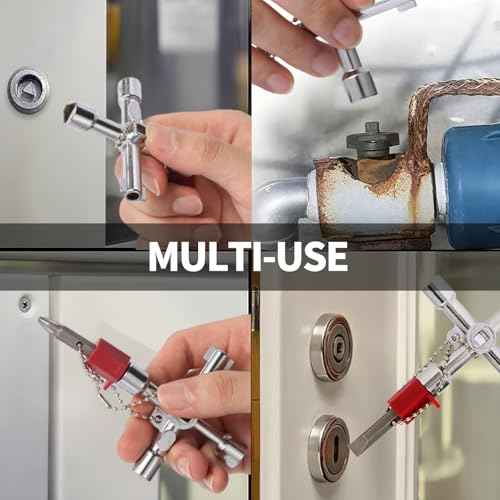 MULTI-USE