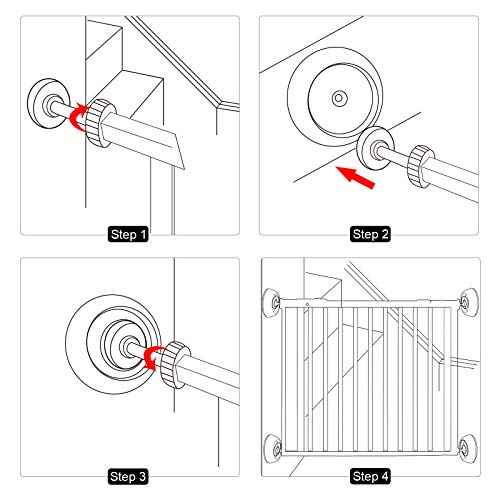 Step 1

Step 2

Step 3

Step 4