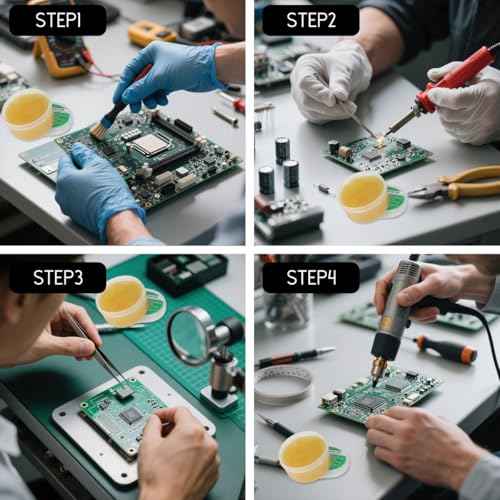 STEP1

STEP2

STEP3

STEP4