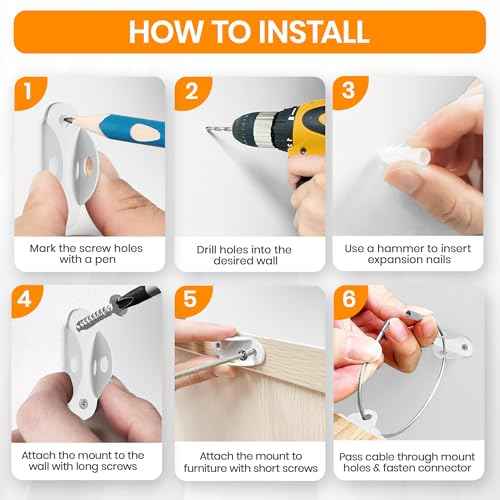 HOW TO INSTALL

1

Mark the screw holes with a pen

2

Drill holes into the desired wall

3

Use a hammer to insert expansion nails

4

Attach the mount to the wall with long screws

5

Attach the mount to furniture with short screws

6

Pass cable through mount holes & fasten connector