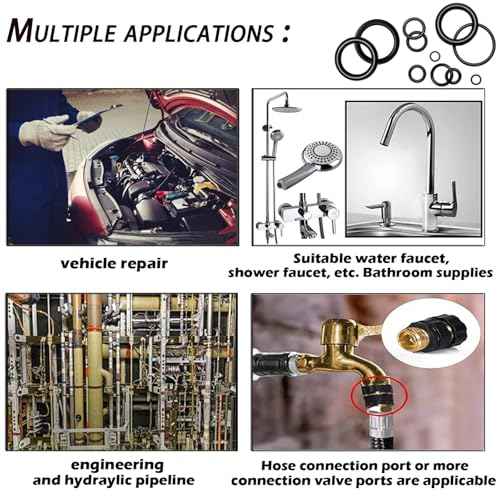 MULTIPLE APPLICATIONS :

vehicle repair

Suitable water faucet, shower faucet, etc. Bathroom supplies

engineering and hydraylic pipeline

Hose connection port or more connection valve ports are applicable