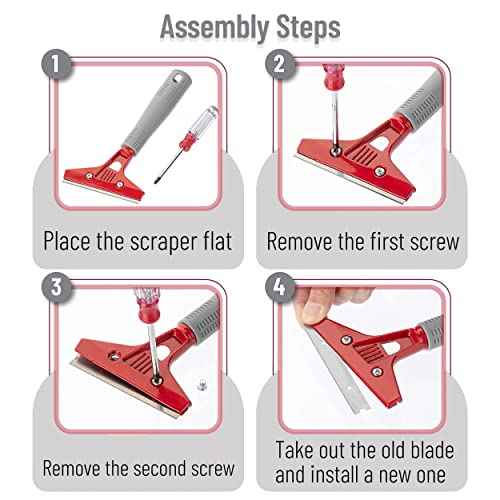 Assembly Steps

1

Place the scraper flat

2

Remove the first screw

3

Remove the second screw

4

Take out the old blade and install a new one