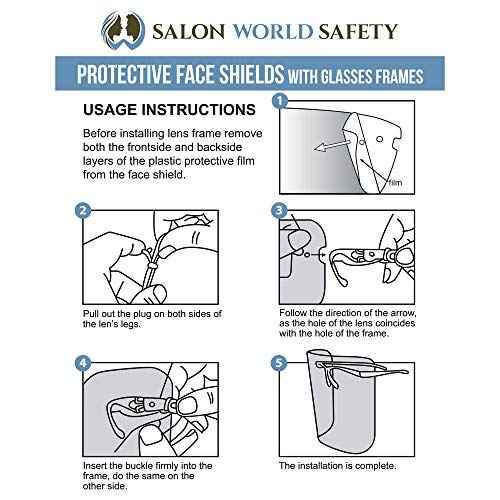 SALON WORLD SAFETY

PROTECTIVE FACE SHIELDS WITH GLASSES FRAMES

USAGE INSTRUCTIONS

Before installing lens frame remove both the frontside and backside layers of the plastic protective film from the face shield.

1

film

2

Pull out the plug on both sides of the len's legs.

3

Follow the direction of the arrow, as the hole of the lens coincides with the hole of the frame.

4

Insert the buckle firmly into the frame, do the same on the other side.

5

The installation is complete.