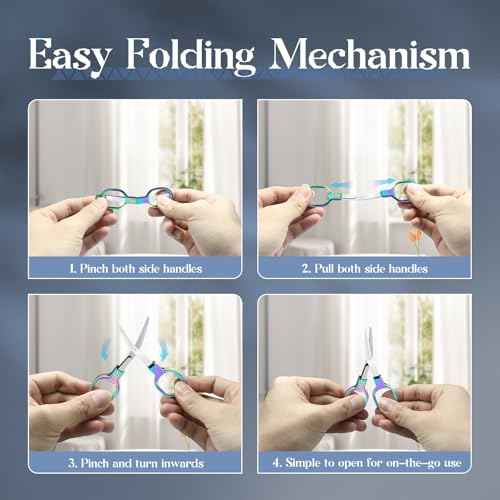 Easy Folding Mechanism

1. Pinch both side handles

2. Pull both side handles

3. Pinch and turn inwards

4. Simple to open for on-the-go use