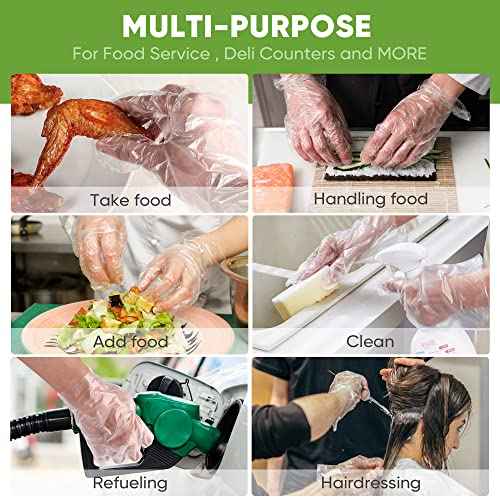 MULTI-PURPOSE
For Food Service , Deli Counters and MORE

Take food

Handling food

Add food

Clean

Refueling

Hairdressing