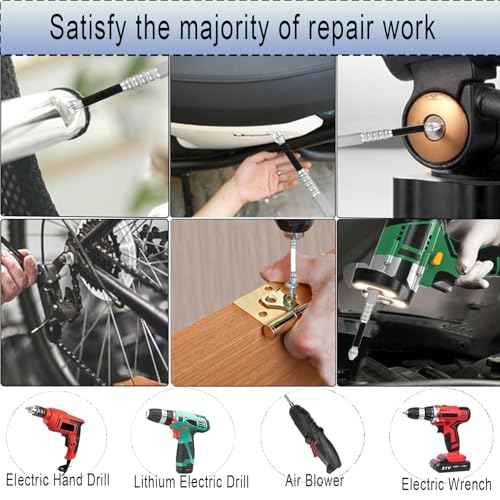 Satisfy the majority of repair work

Electric Hand Drill

Lithium Electric Drill

Air Blower

Electric Wrench