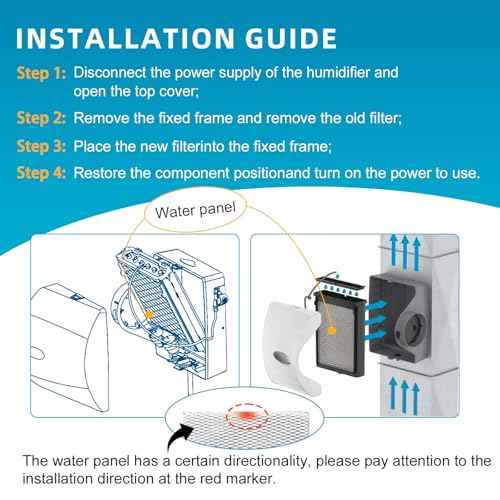 INSTALLATION GUIDE

Step 1: Disconnect the power supply of the humidifier and open the top cover;

Step 2: Remove the fixed frame and remove the old filter;

Step 3: Place the new filterinto the fixed frame;

Step 4: Restore the component positionand turn on the power to use.

Water panel

The water panel has a certain directionality, please pay attention to the installation direction at the red marker.