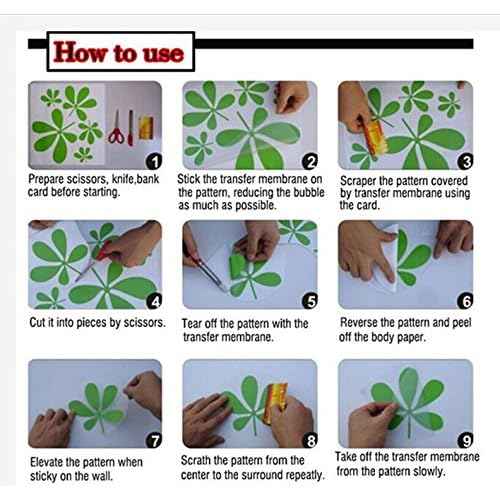 How to use

1
Prepare scissors, knife,bank card before starting.

2
Stick the transfer membrane on the pattern, reducing the bubble as much as possible.

3
Scraper the pattern covered by transfer membrane using the card.

4
Cut it into pieces by scissors.

5
Tear off the pattern with the transfer membrane.

6
Reverse the pattern and peel off the body paper.

7
Elevate the pattern when sticky on the wall.

8
Scrath the pattern from the center to the surround repeatly.

9
Take off the transfer membrane from the pattern slowly.