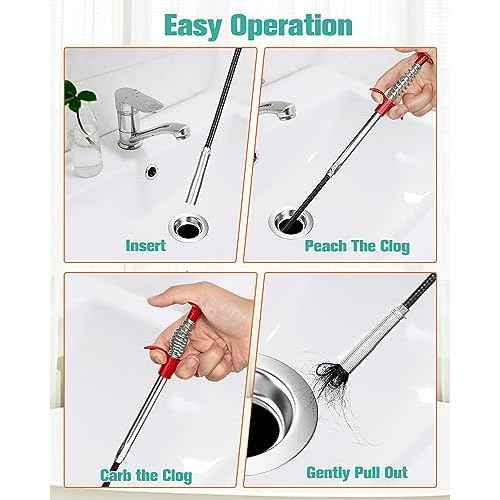 Easy Operation

Insert

Peach The Clog

Carb the Clog

Gently Pull Out