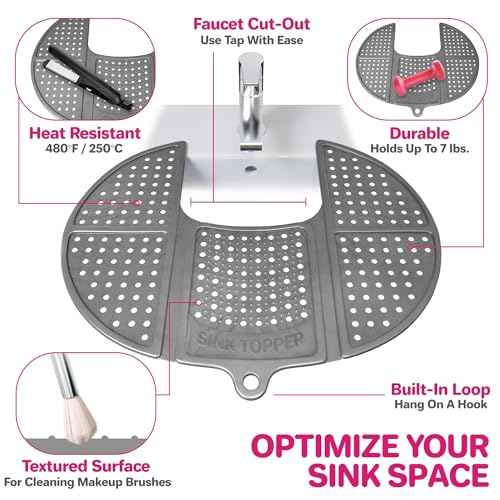 Faucet Cut-Out
Use Tap With Ease

Heat Resistant
480°F / 250°C

Durable
Holds Up To 7 lbs.

SINK TOPPER

Built-In Loop
Hang On A Hook

Textured Surface
For Cleaning Makeup Brushes

OPTIMIZE YOUR SINK SPACE