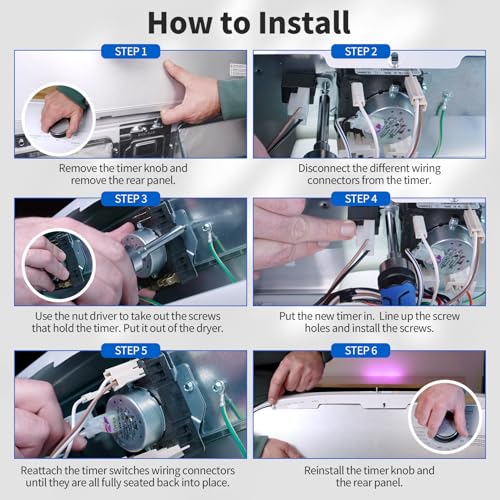 How to Install

STEP 1

Remove the timer knob and remove the rear panel.

STEP 2

Disconnect the different wiring connectors from the timer.

STEP 3

Use the nut driver to take out the screws that hold the timer. Put it out of the dryer.

STEP 4

Put the new timer in. Line up the screw holes and install the screws.

STEP 5

Reattach the timer switches wiring connectors until they are all fully seated back into place.

STEP 6

Reinstall the timer knob and the rear panel.